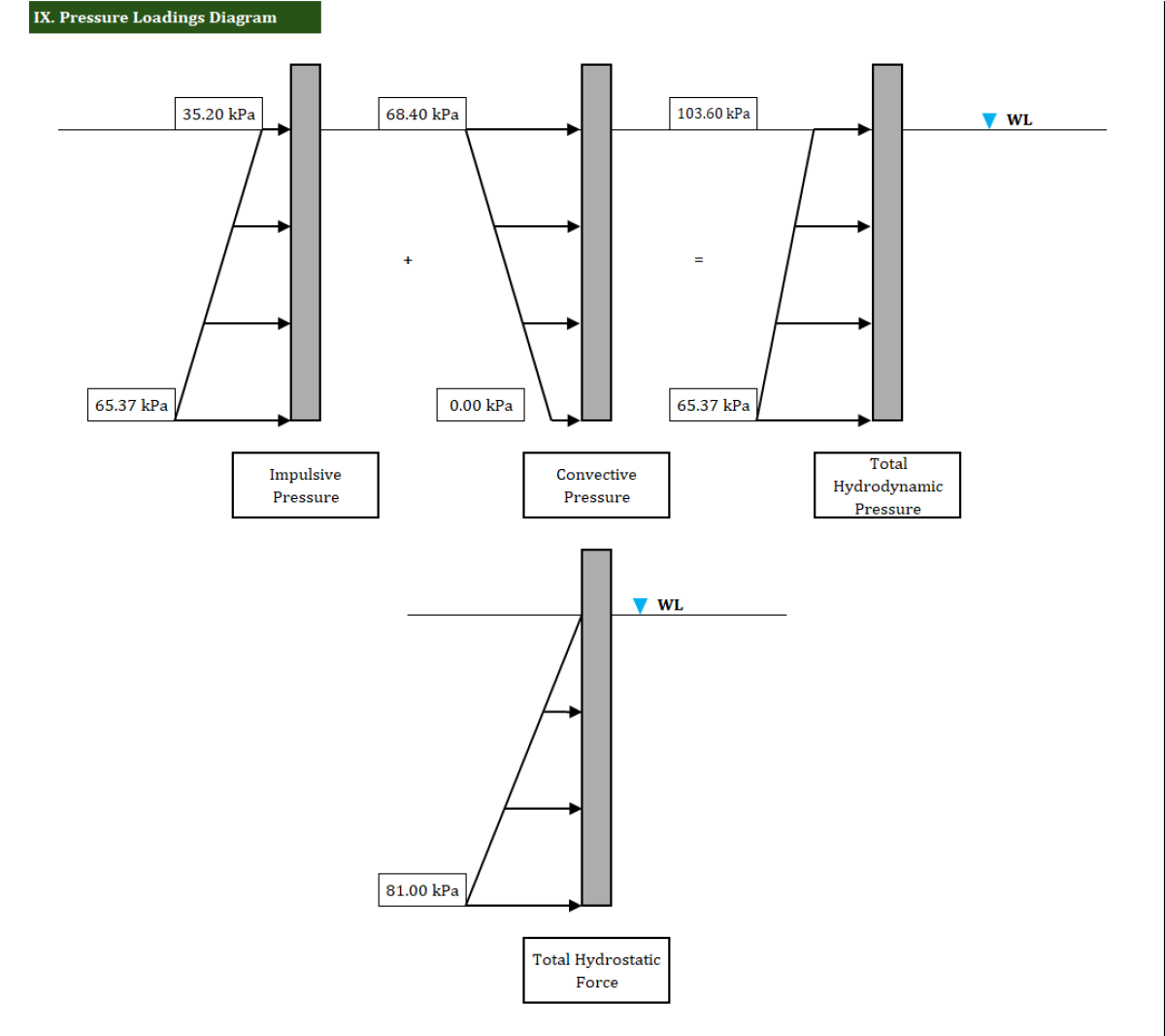 IX. Pressure Loadings Diagram

35.20 kPa

68.40 kPa

103.60 kPa

WL

+

=

65.37 kPa

0.00 kPa

65.37 kPa

Impulsive Pressure

Convective Pressure

Total Hydrodynamic Pressure

WL

81.00 kPa

Total Hydrostatic Force